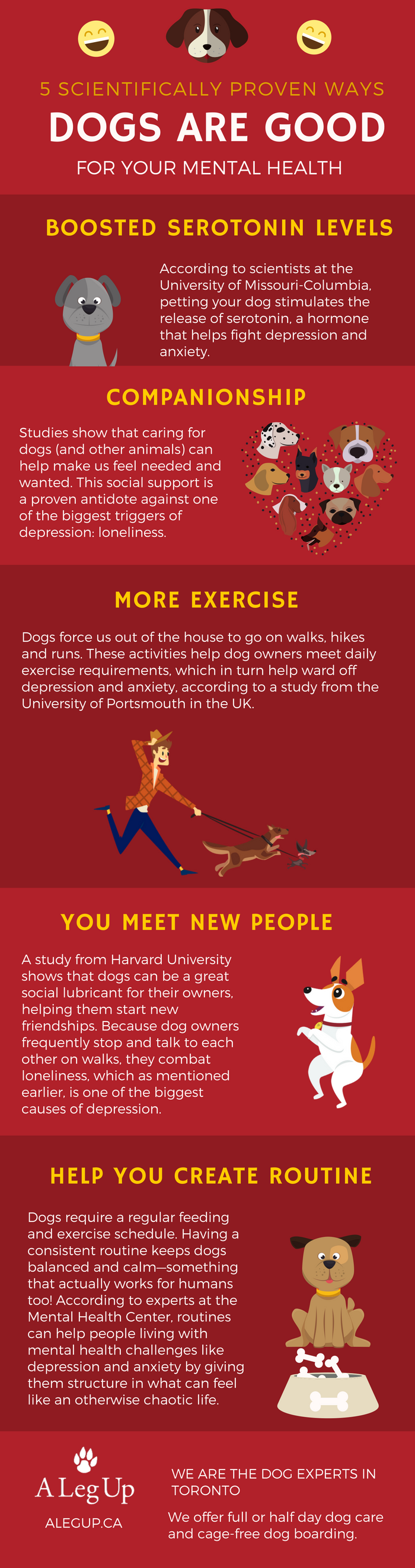 5 SCIENTIFICALLY PROVEN WAYS
DOGS ARE GOOD
FOR YOUR MENTAL HEALTH

BOOSTED SEROTONIN LEVELS

According to scientists at the University of Missouri-Columbia, petting your dog stimulates the release of serotonin, a hormone that helps fight depression and anxiety.

COMPANIONSHIP

Studies show that caring for dogs (and other animals) can help make us feel needed and wanted. This social support is a proven antidote against one of the biggest triggers of depression: loneliness.

MORE EXERCISE

Dogs force us out of the house to go on walks, hikes and runs. These activities help dog owners meet daily exercise requirements, which in turn help ward off depression and anxiety, according to a study from the University of Portsmouth in the UK.

YOU MEET NEW PEOPLE

A study from Harvard University shows that dogs can be a great social lubricant for their owners, helping them start new friendships. Because dog owners frequently stop and talk to each other on walks, they combat loneliness, which as mentioned earlier, is one of the biggest causes of depression.

HELP YOU CREATE ROUTINE

Dogs require a regular feeding and exercise schedule. Having a consistent routine keeps dogs balanced and calm—something that actually works for humans too! According to experts at the Mental Health Center, routines can help people living with mental health challenges like depression and anxiety by giving them structure in what can feel like an otherwise chaotic life.

A Leg Up
ALEGUP.CA

WE ARE THE DOG EXPERTS IN TORONTO

We offer full or half day dog care and cage-free dog boarding.